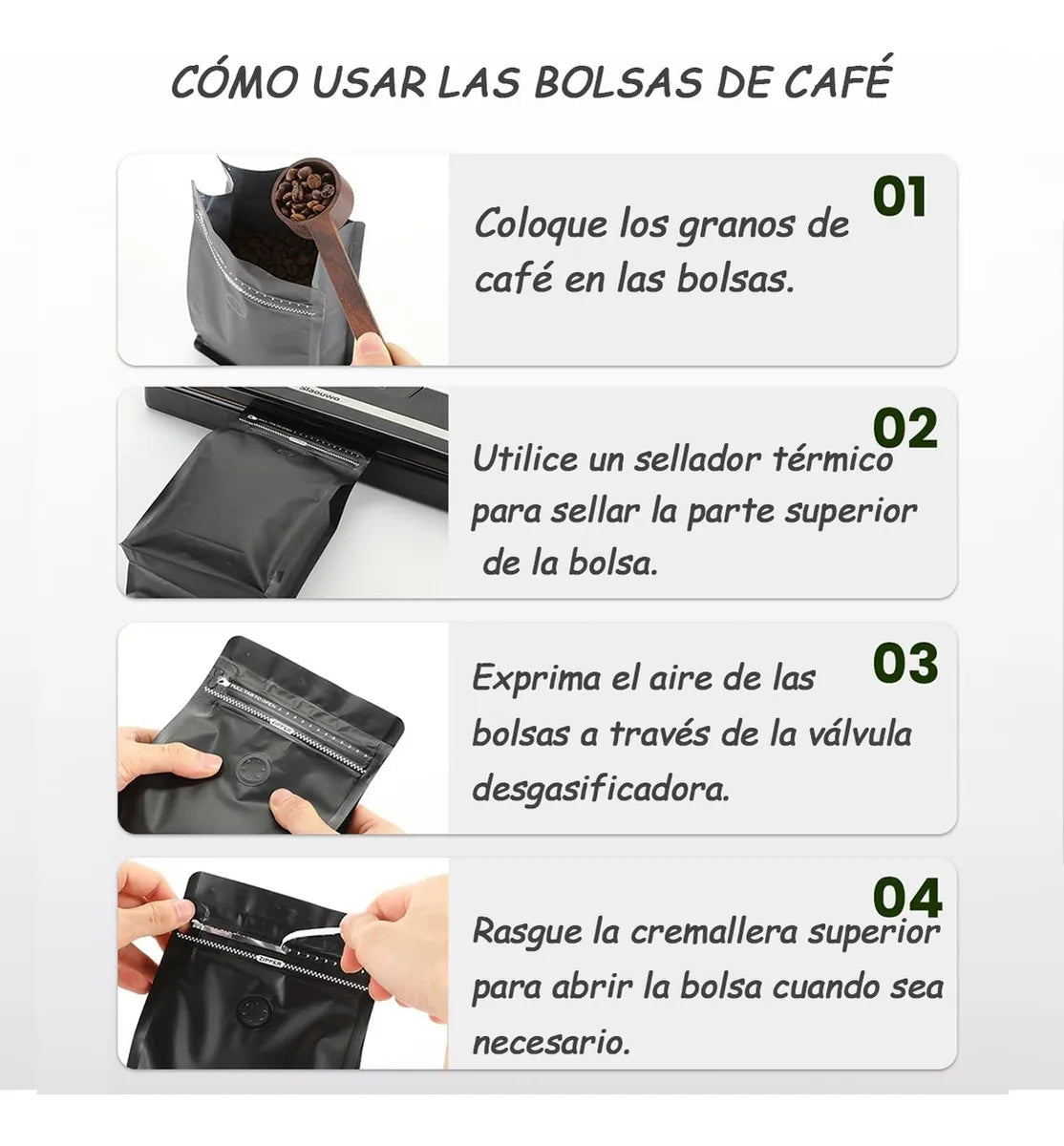 CÓMO USAR LAS BOLSAS DE CAFÉ

01
Coloque los granos de café en las bolsas.

02
Utilice un sellador térmico para sellar la parte superior de la bolsa.

03
Exprima el aire de las bolsas a través de la válvula desgasificadora.

04
Rasgue la cremallera superior para abrir la bolsa cuando sea necesario.